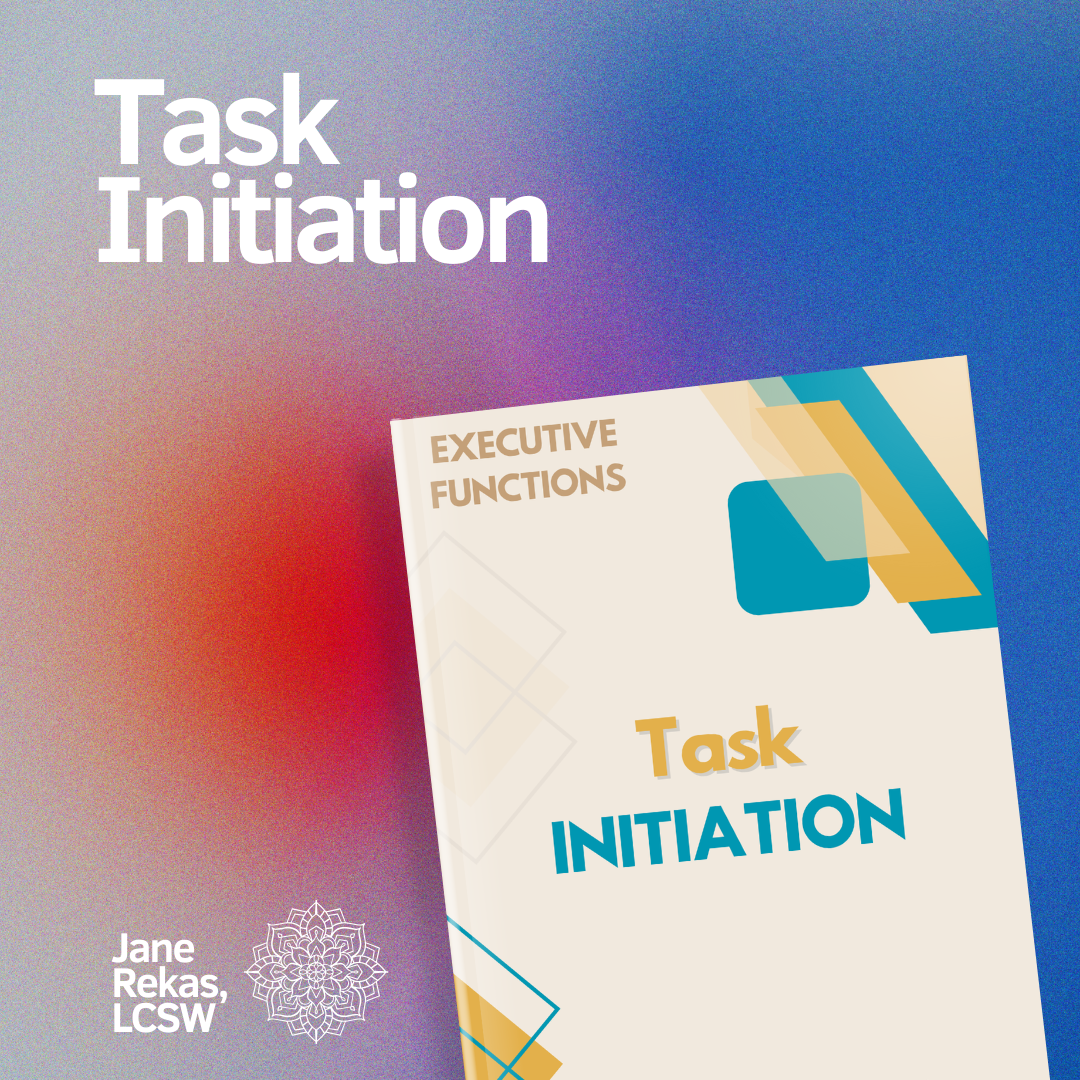 Task Initiation

EXECUTIVE FUNCTIONS

Task
INITIATION

Jane Rekas, LCSW