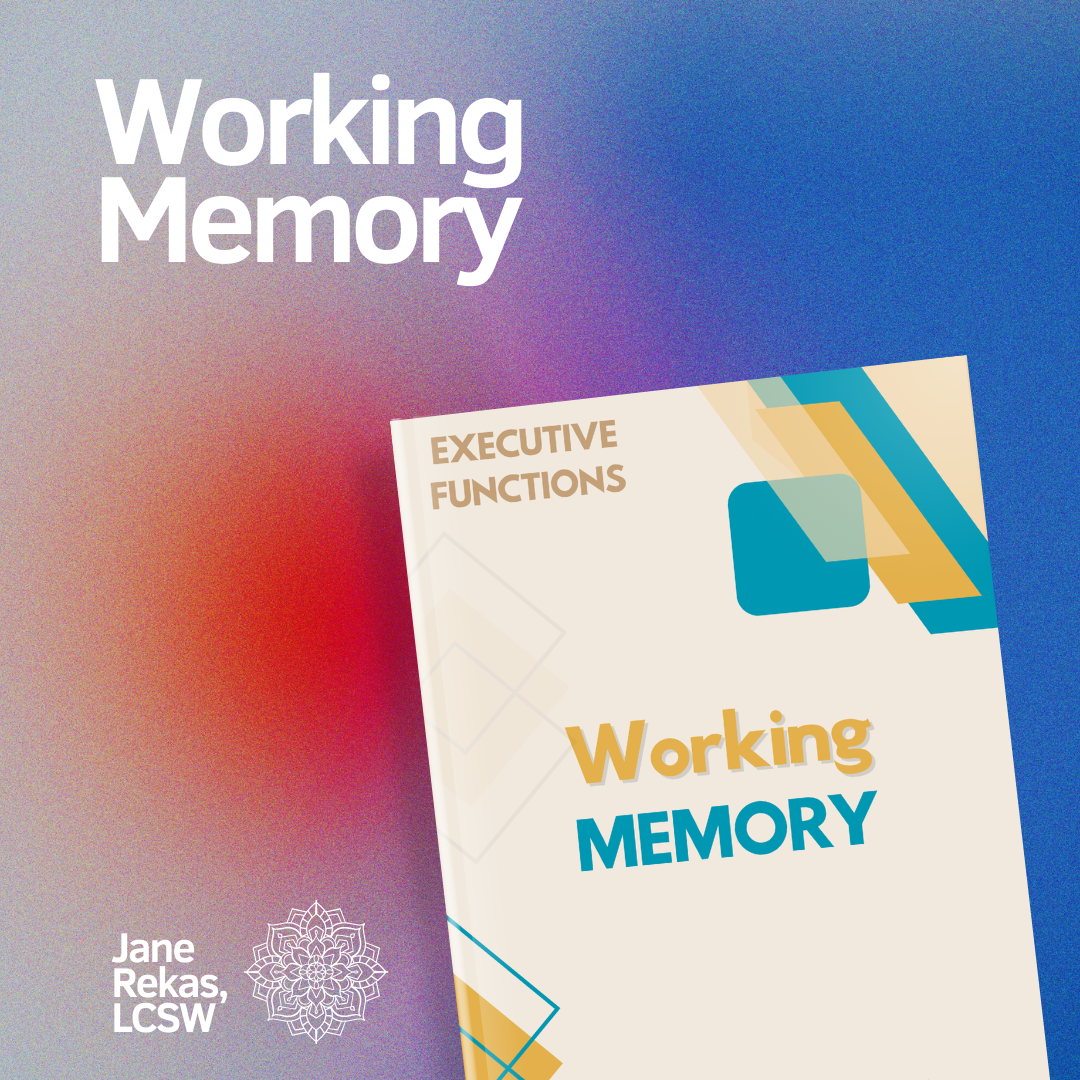 Working Memory

EXECUTIVE FUNCTIONS

Working MEMORY

Jane Rekas, LCSW